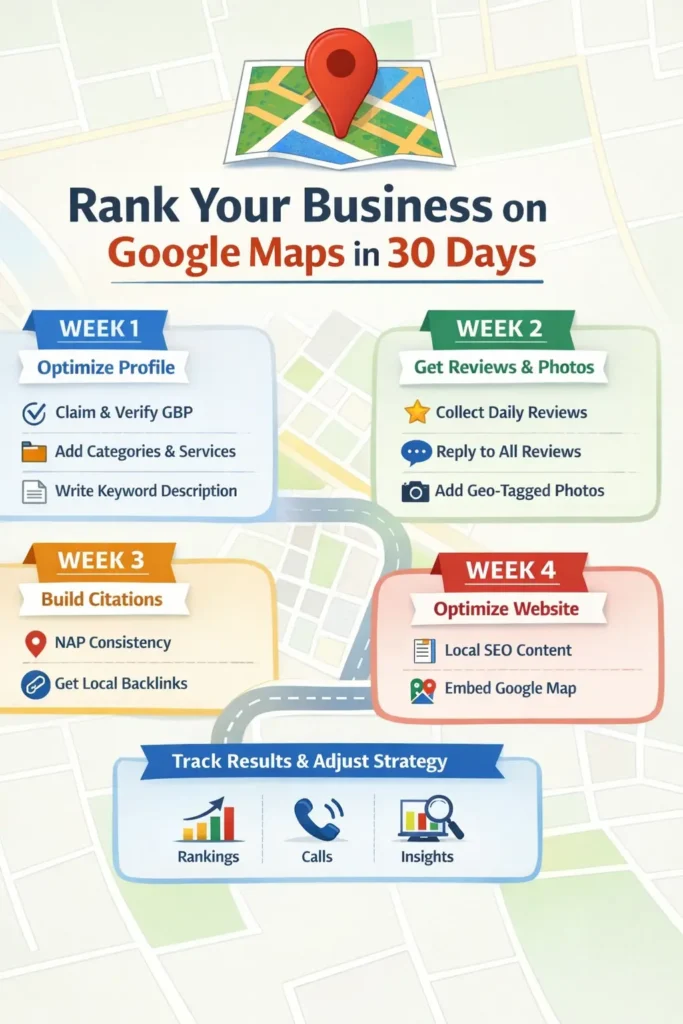 Rank Your Business on Google Maps in 30 Days

WEEK 1
Optimize Profile
Claim & Verify GBP
Add Categories & Services
Write Keyword Description

WEEK 2
Get Reviews & Photos
Collect Daily Reviews
Reply to All Reviews
Add Geo-Tagged Photos

WEEK 3
Build Citations
NAP Consistency
Get Local Backlinks

WEEK 4
Optimize Website
Local SEO Content
Embed Google Map

Track Results & Adjust Strategy
Rankings
Calls
Insights